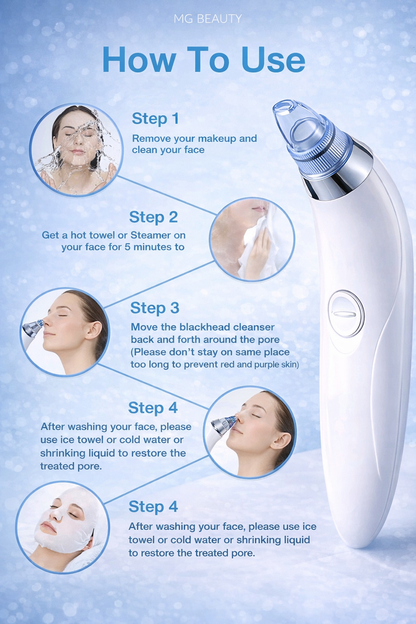 MG BEAUTY

How To Use

Step 1
Remove your makeup and clean your face

Step 2
Get a hot towel or Steamer on your face for 5 minutes to

Step 3
Move the blackhead cleanser back and forth around the pore (Please don't stay on same place too long to prevent red and purple skin)

Step 4
After washing your face, please use ice towel or cold water or shrinking liquid to restore the treated pore.

Step 4
After washing your face, please use ice towel or cold water or shrinking liquid to restore the treated pore.